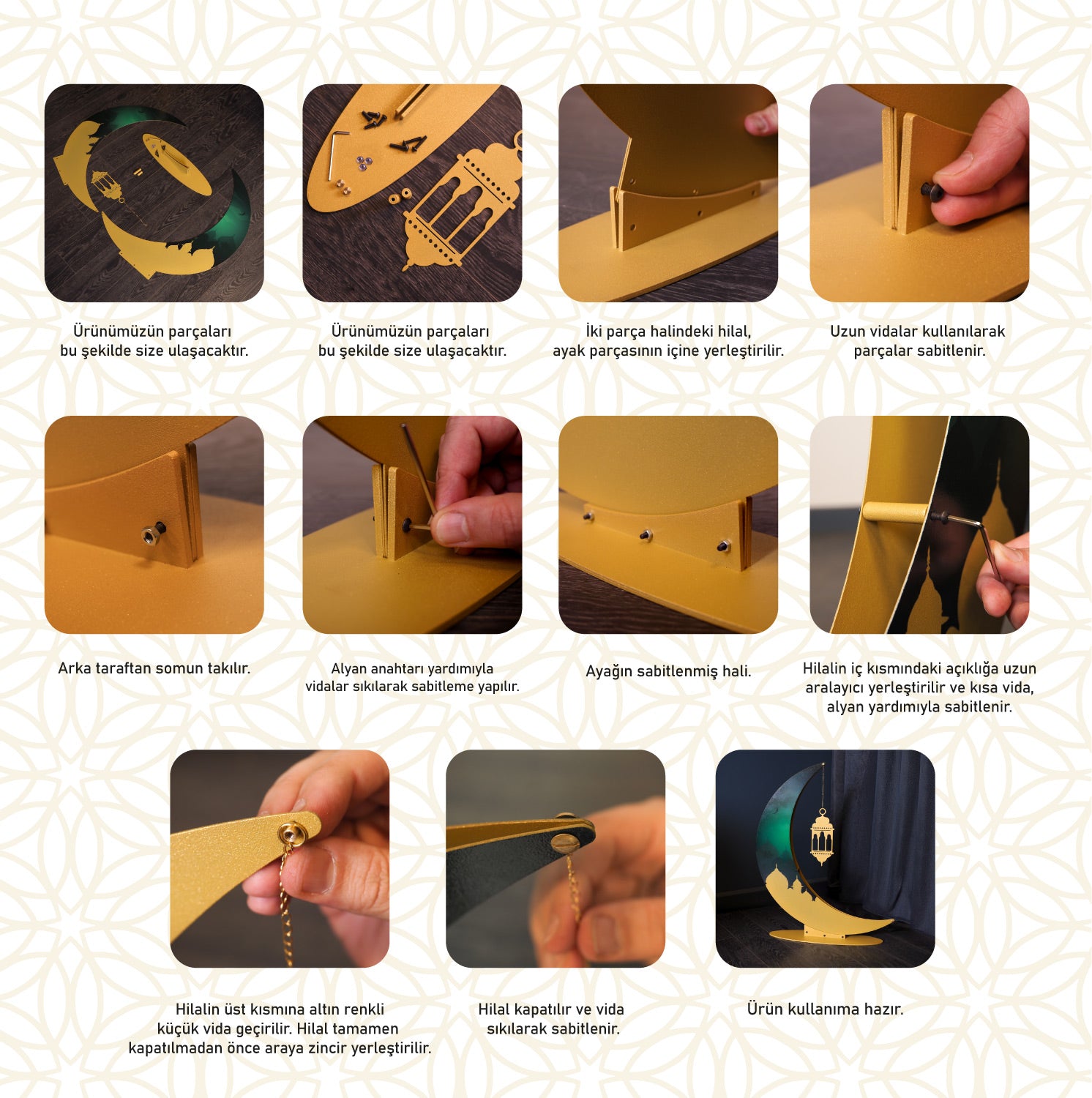 Ürünümüzün parçaları bu şekilde size ulaşacaktır.

Ürünümüzün parçaları bu şekilde size ulaşacaktır.

İki parça halindeki hilal, ayak parçasının içine yerleştirilir.

Uzun vidalar kullanılarak parçalar sabitlenir.

Arka taraftan somun takılır.

Alyan anahtarı yardımıyla vidalar sıkılarak sabitleme yapılır.

Ayağın sabitlenmiş hali.

Hilalin iç kısmındaki açıklığa uzun aralayıcı yerleştirilir ve kısa vida, alyan yardımıyla sabitlenir.

Hilalin üst kısmına altın renkli küçük vida geçirilir. Hilal tamamen kapatılmadan önce araya zincir yerleştirilir.

Hilal kapatılır ve vida sıkılarak sabitlenir.

Ürün kullanıma hazır.