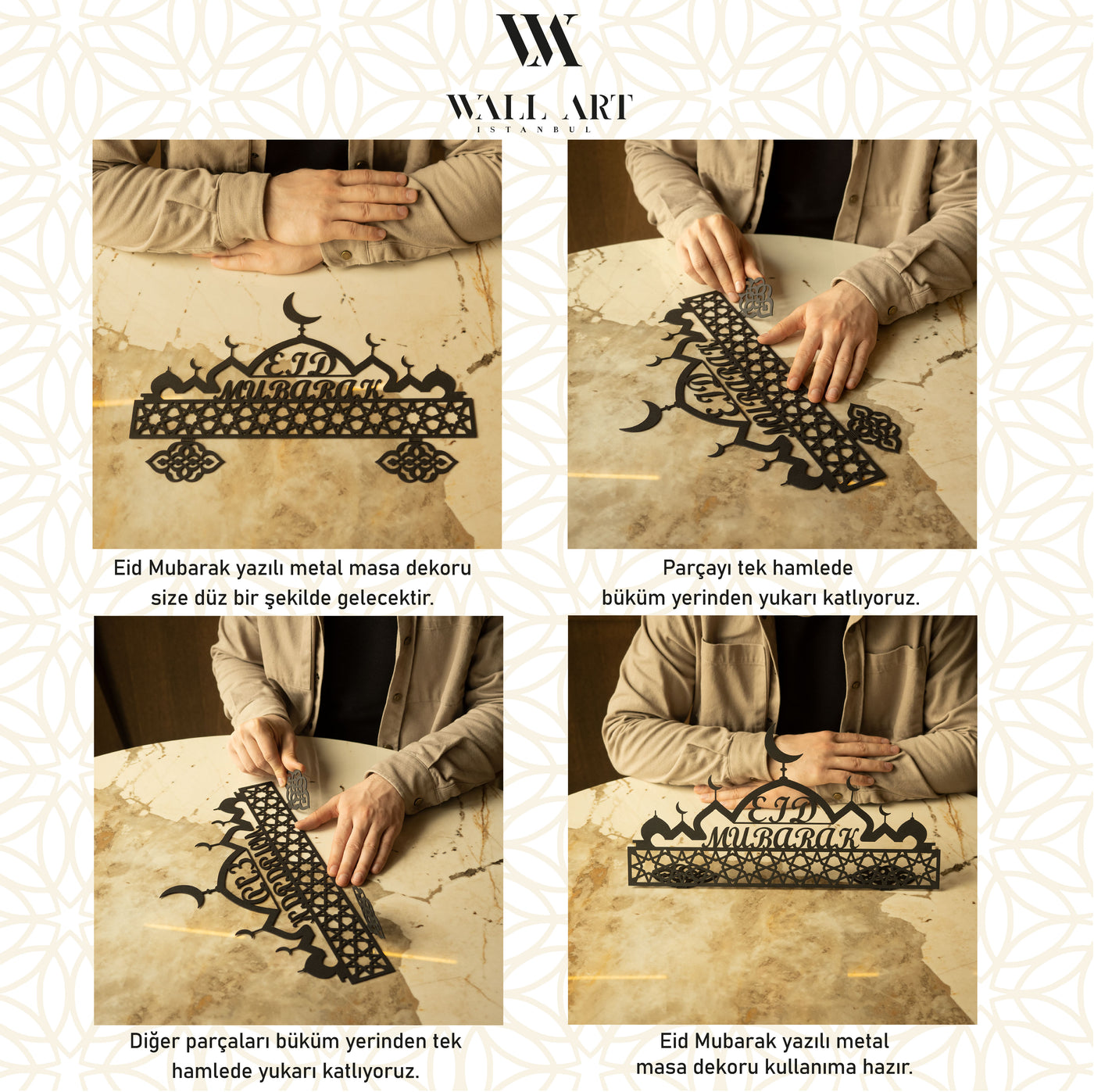 WA

WALL ART
ISTANBUL

EID
MUBARAK

Eid Mubarak yazılı metal masa dekoru size düz bir şekilde gelecektir.

EID
MUBARAK

Parçayı tek hamlede büküm yerinden yukarı katlıyoruz.

EID
MUBARAK

Diğer parçaları büküm yerinden tek hamlede yukarı katlıyoruz.

EID
MUBARAK

Eid Mubarak yazılı metal masa dekoru kullanıma hazır.