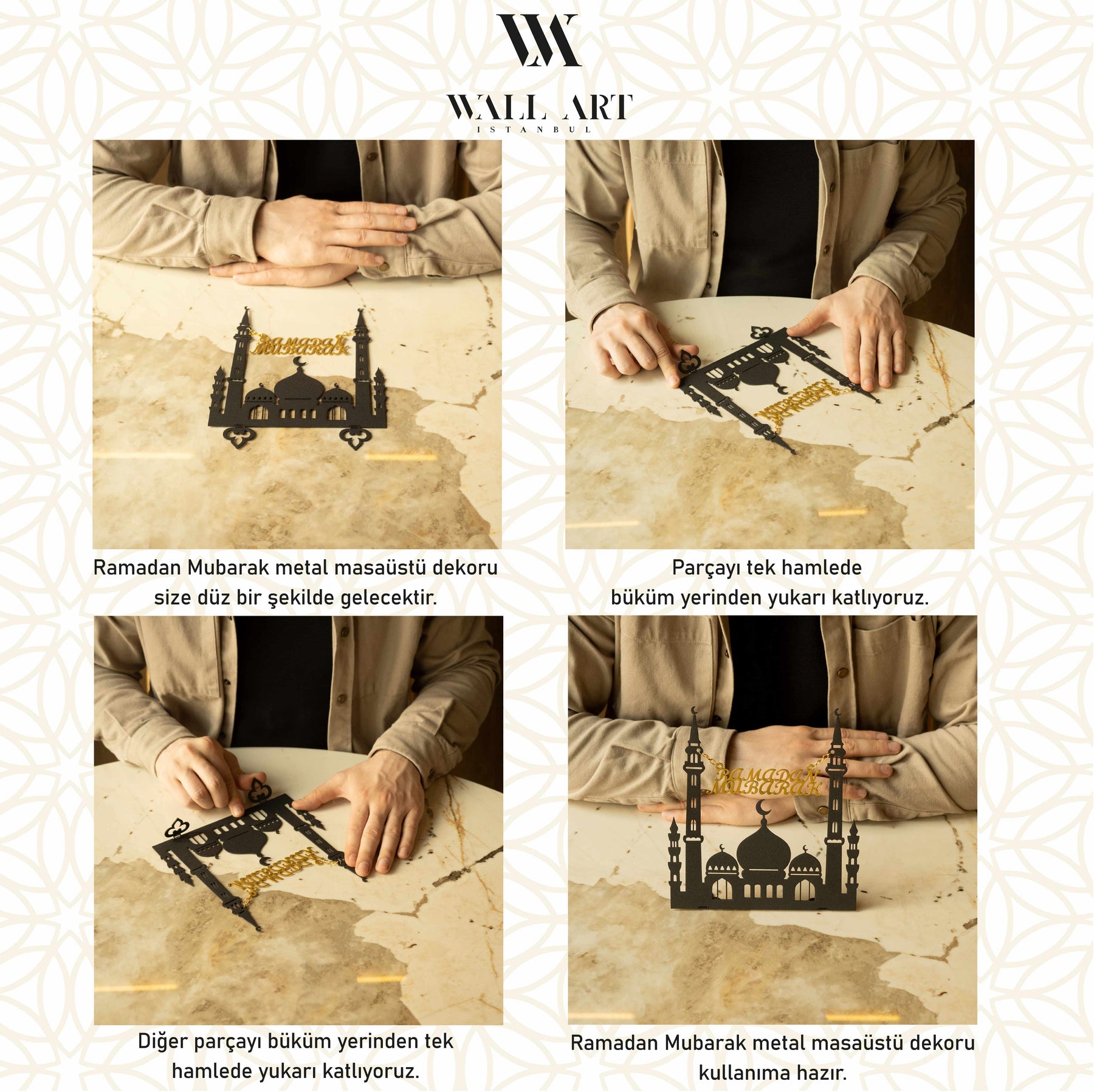 WA

WALL ART
ISTANBUL

RAMADAN MUBARAK

Ramadan Mubarak metal masaüstü dekoru size düz bir şekilde gelecektir.

Parçayı tek hamlede büküm yerinden yukarı katlıyoruz.

Diğer parçayı büküm yerinden tek hamlede yukarı katlıyoruz.

RAMADAN MUBARAK

Ramadan Mubarak metal masaüstü dekoru kullanıma hazır.